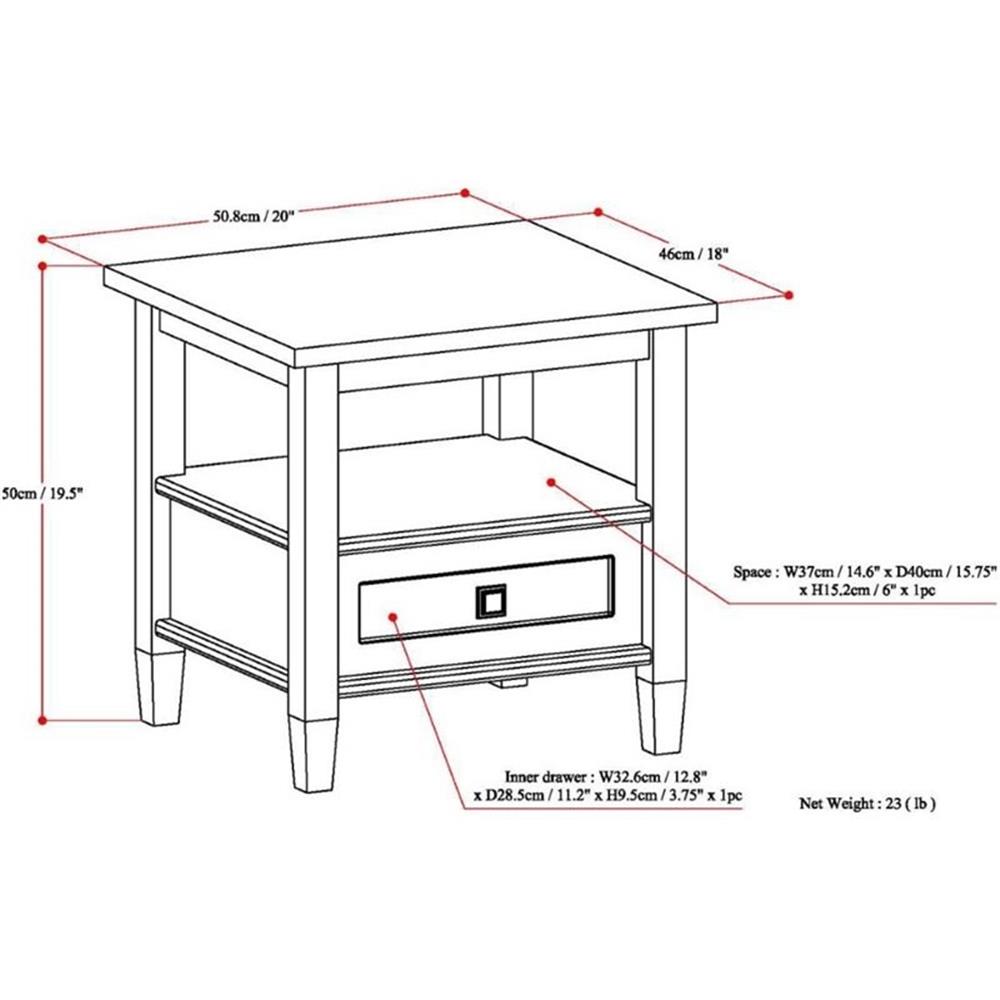 50.8cm / 20"

46cm / 18"

50cm / 19.5"

Space : W37cm / 14.6" x D40cm / 15.75" x H15.2cm / 6" x 1pc

Inner drawer : W32.6cm / 12.8" x D28.5cm / 11.2" x H9.5cm / 3.75" x 1pc

Net Weight : 23 ( lb )